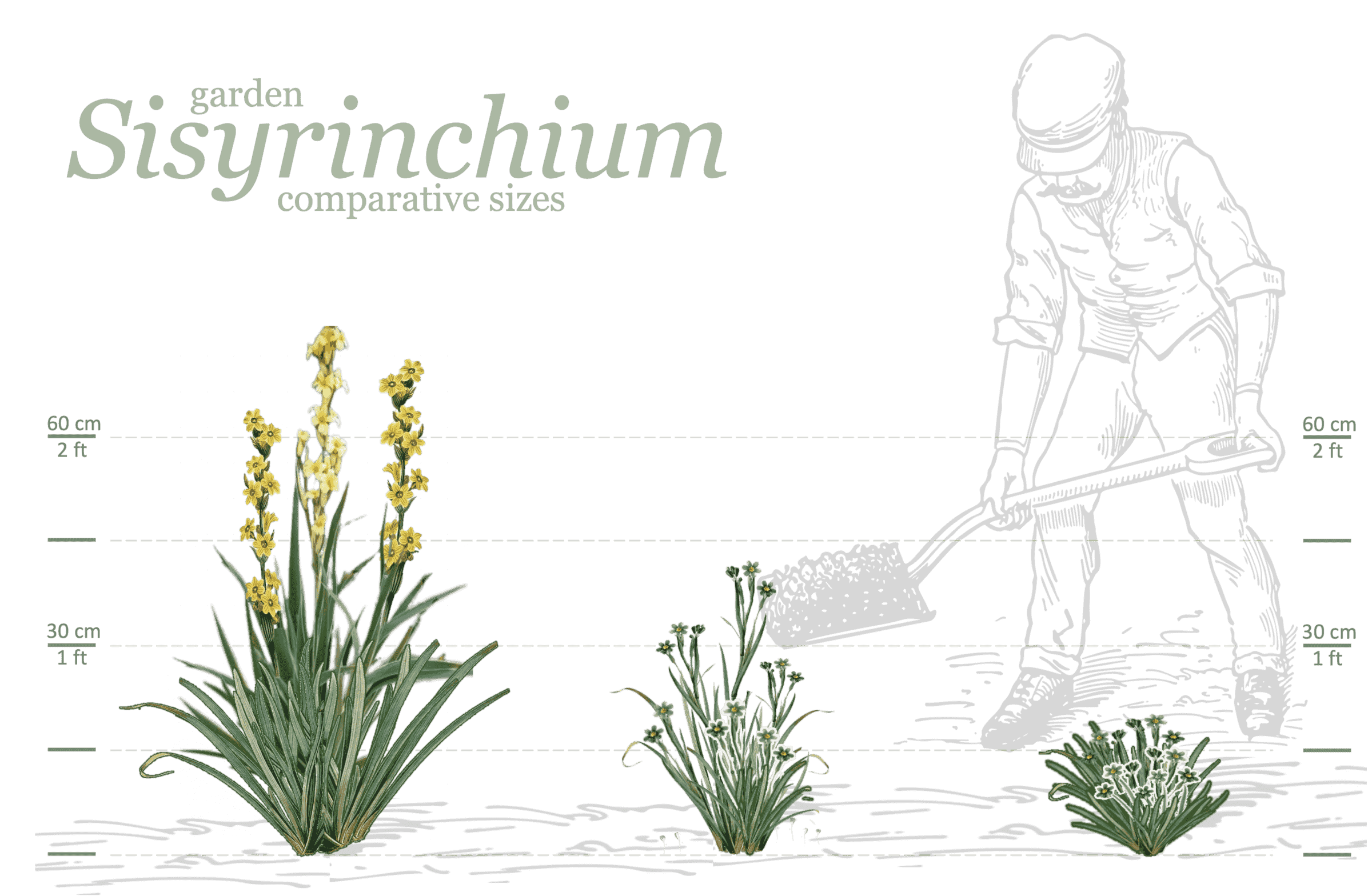 garden
Sisyrinchium
comparative sizes

60 cm
2 ft

30 cm
1 ft

60 cm
2 ft

30 cm
1 ft